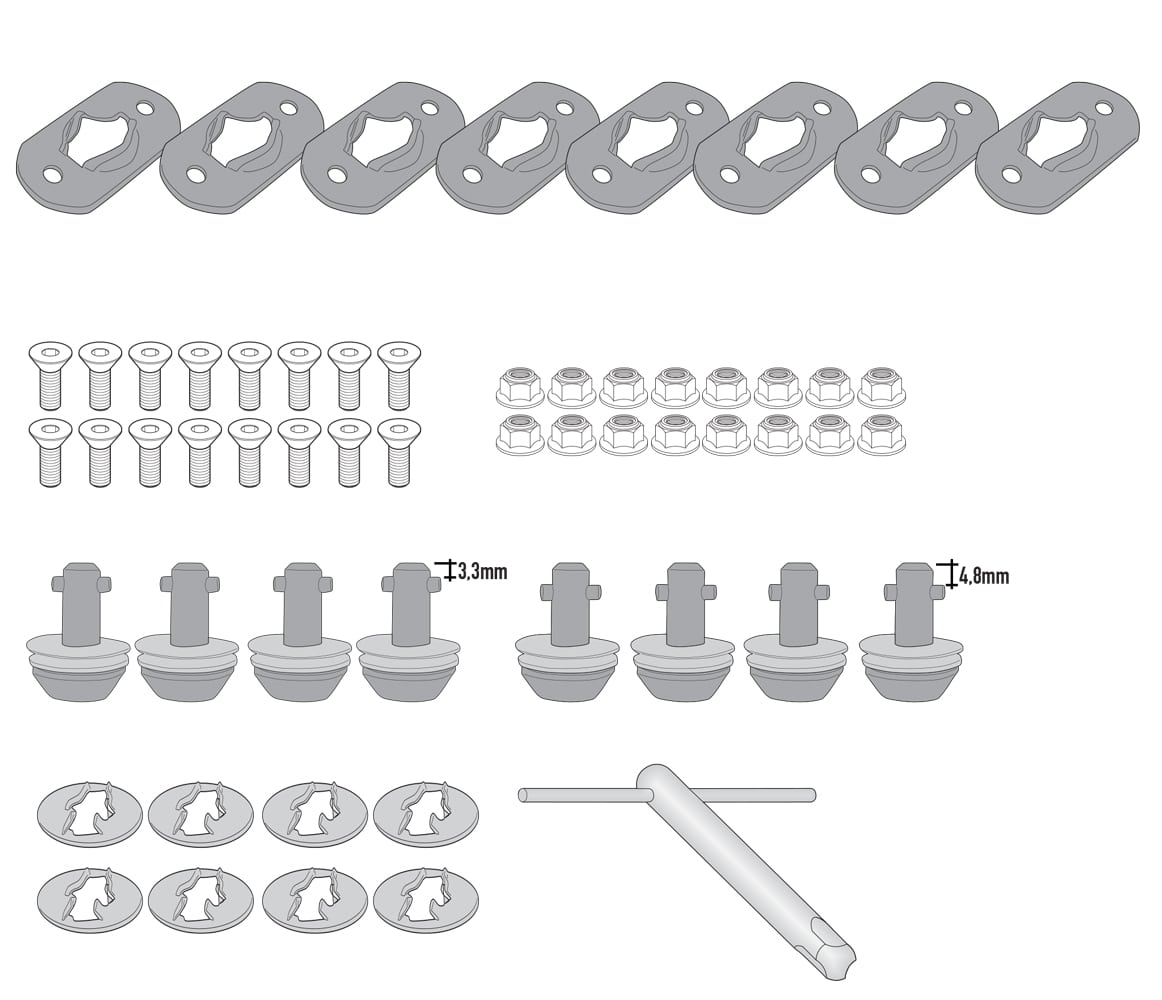 3,3mm

4,8mm